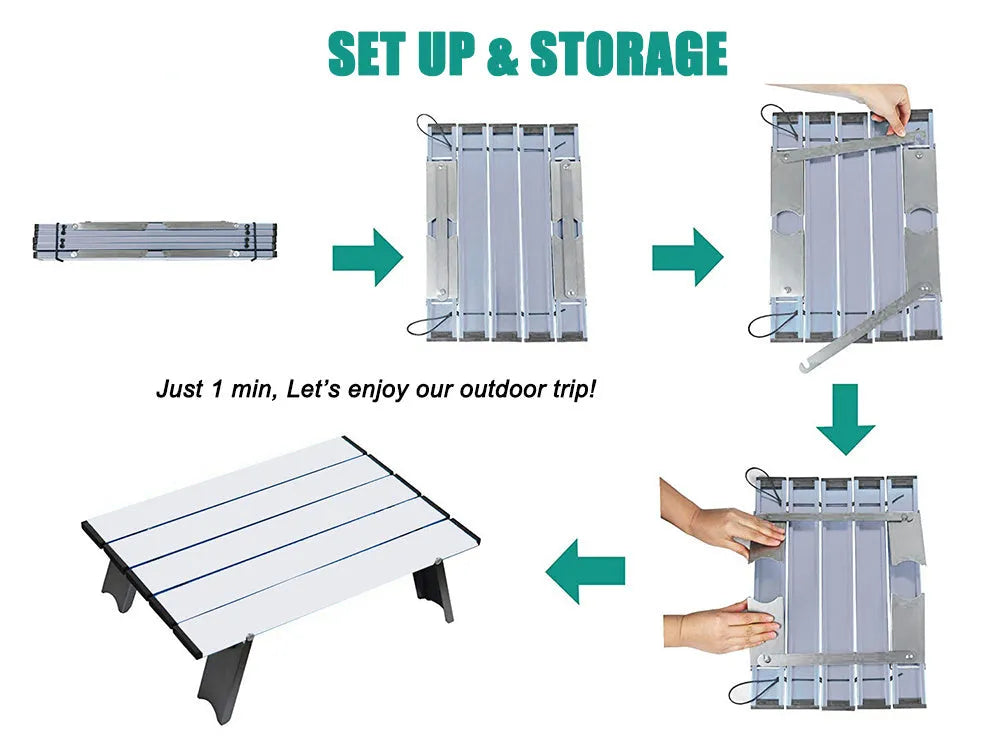 SET UP & STORAGE

Just 1 min, Let's enjoy our outdoor trip!